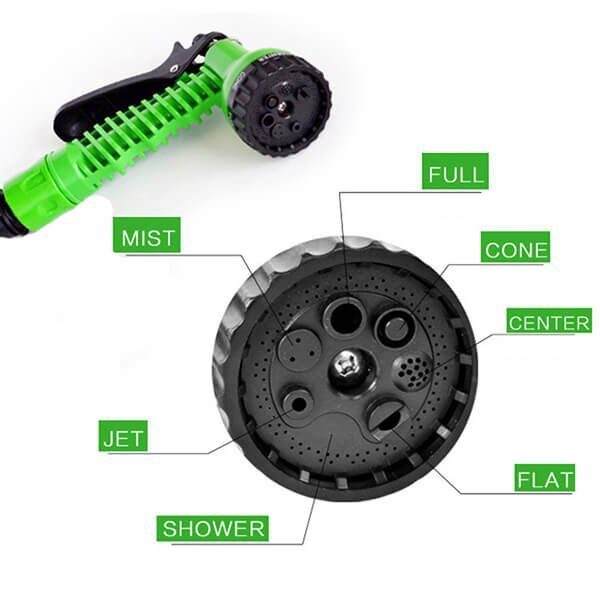 FULL

MIST

CONE

CENTER

JET

FLAT

SHOWER